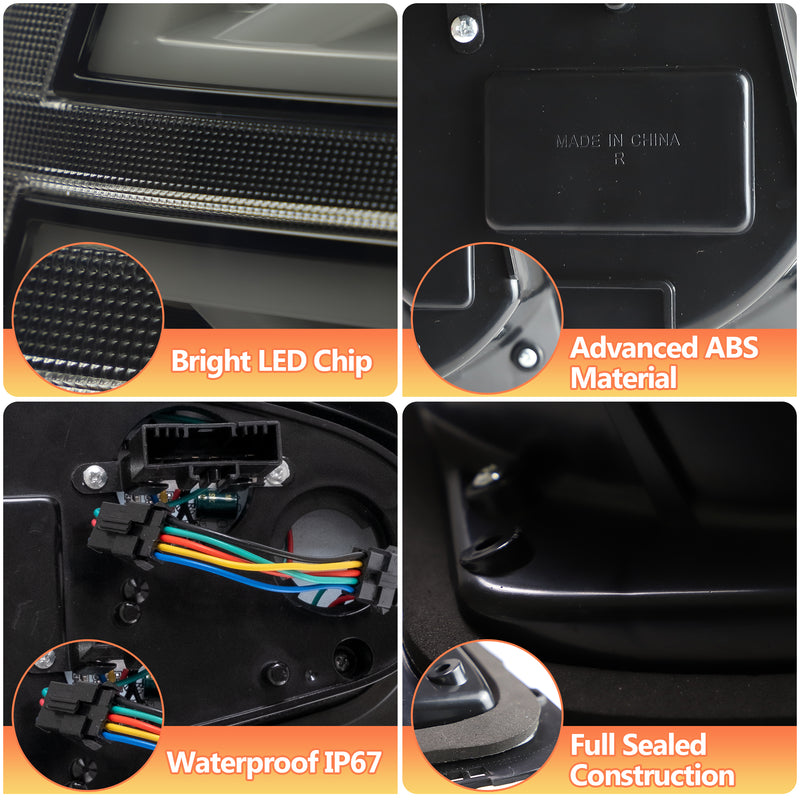 Bright LED Chip

MADE IN CHINA
R

Advanced ABS Material

Waterproof IP67

Full Sealed Construction