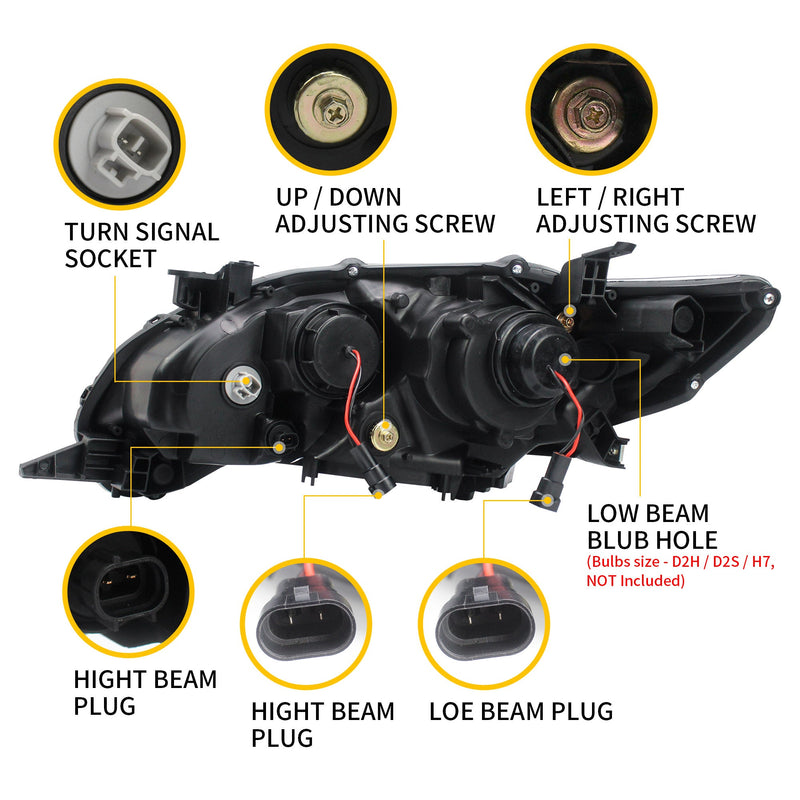 TURN SIGNAL SOCKET

UP / DOWN ADJUSTING SCREW

LEFT / RIGHT ADJUSTING SCREW

LOW BEAM BLUB HOLE
(Bulbs size - D2H / D2S / H7, NOT Included)

HIGHT BEAM PLUG

HIGHT BEAM PLUG

LOE BEAM PLUG