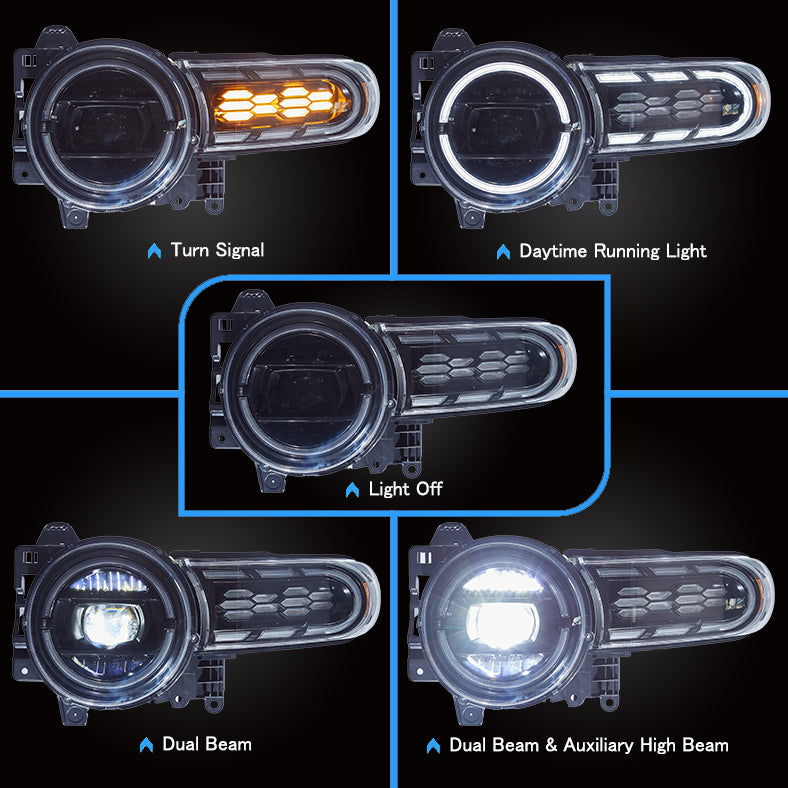 Turn Signal

Daytime Running Light

Light Off

Dual Beam

Dual Beam & Auxiliary High Beam