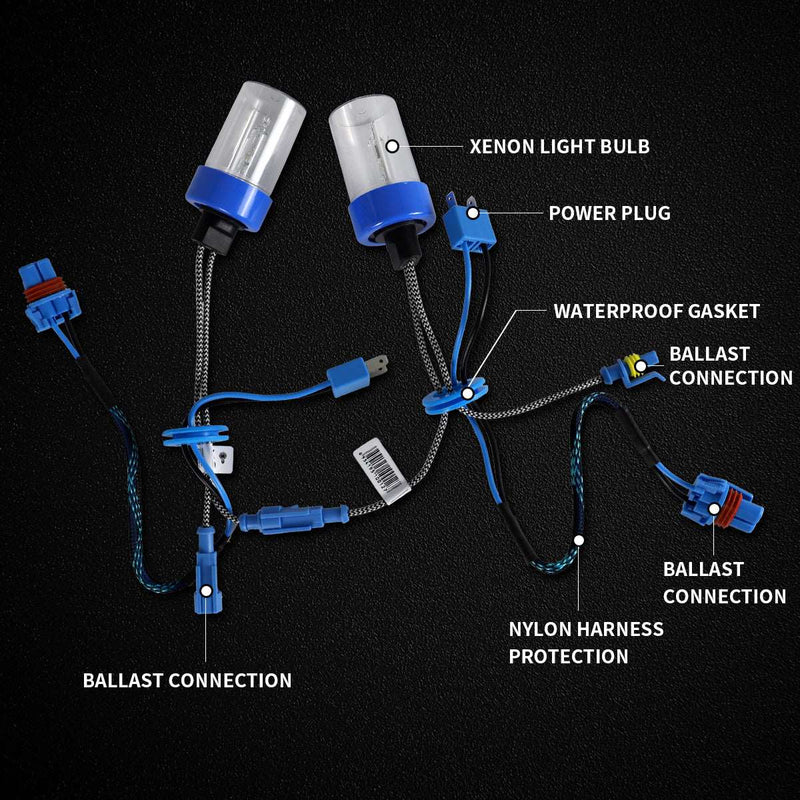 XENON LIGHT BULB

POWER PLUG

WATERPROOF GASKET

BALLAST CONNECTION

BALLAST CONNECTION

NYLON HARNESS PROTECTION

BALLAST CONNECTION