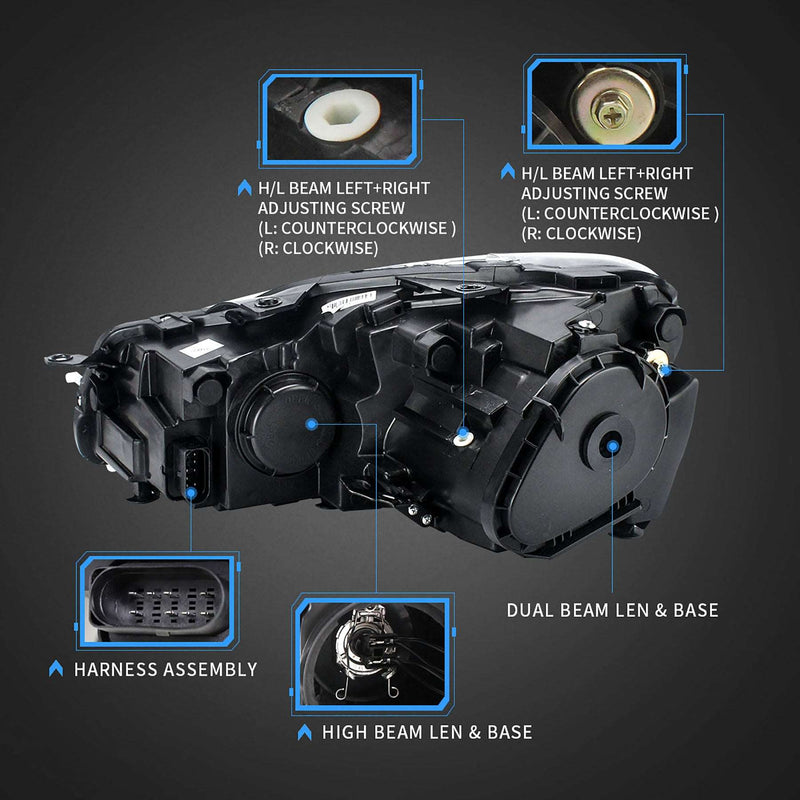 H/L BEAM LEFT+RIGHT ADJUSTING SCREW
(L: COUNTERCLOCKWISE )
(R: CLOCKWISE)

H/L BEAM LEFT+RIGHT ADJUSTING SCREW
(L: COUNTERCLOCKWISE )
(R: CLOCKWISE)

DUAL BEAM LEN & BASE

HARNESS ASSEMBLY

HIGH BEAM LEN & BASE