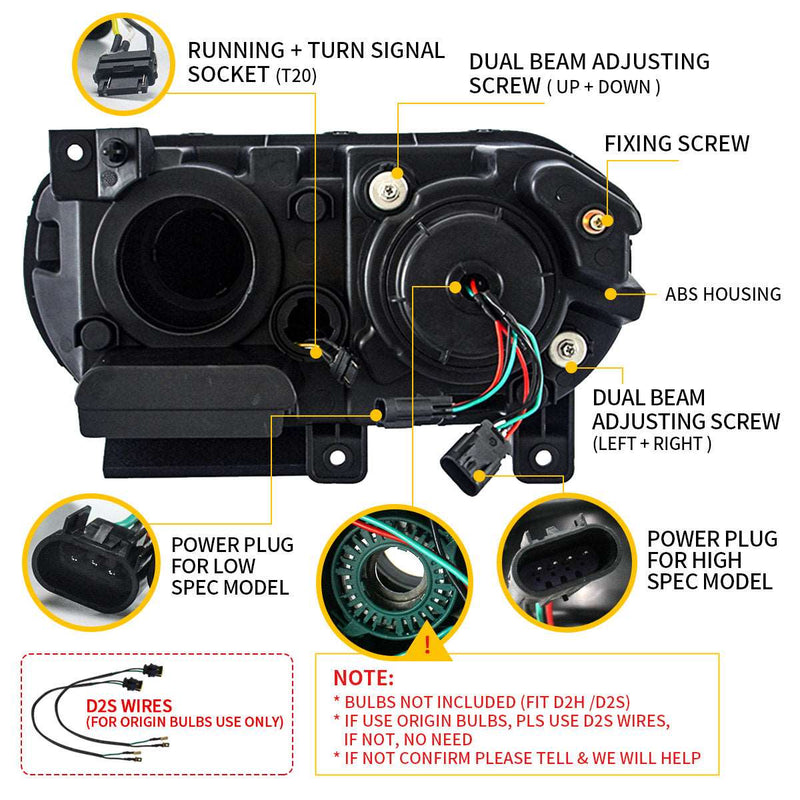 RUNNING + TURN SIGNAL SOCKET (T20)

DUAL BEAM ADJUSTING SCREW ( UP + DOWN )

FIXING SCREW

ABS HOUSING

DUAL BEAM ADJUSTING SCREW (LEFT + RIGHT )

POWER PLUG FOR LOW SPEC MODEL

POWER PLUG FOR HIGH SPEC MODEL

D2S WIRES
(FOR ORIGIN BULBS USE ONLY)

!

NOTE:
* BULBS NOT INCLUDED (FIT D2H /D2S)
* IF USE ORIGIN BULBS, PLS USE D2S WIRES, IF NOT, NO NEED
* IF NOT CONFIRM PLEASE TELL & WE WILL HELP