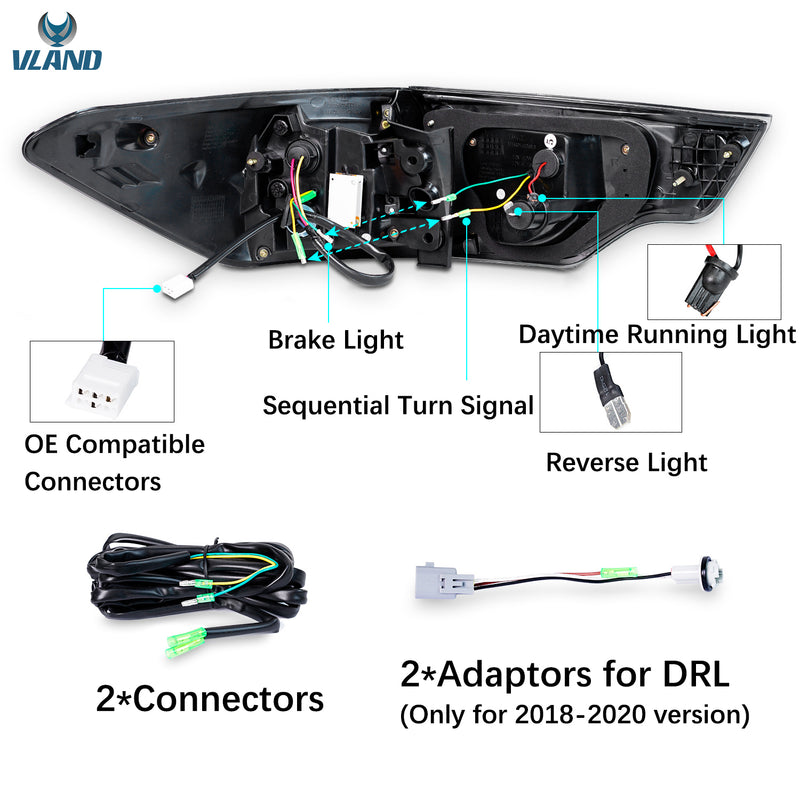 VLAND

Brake Light

Daytime Running Light

Sequential Turn Signal

OE Compatible Connectors

Reverse Light

2*Connectors

2*Adaptors for DRL
(Only for 2018-2020 version)