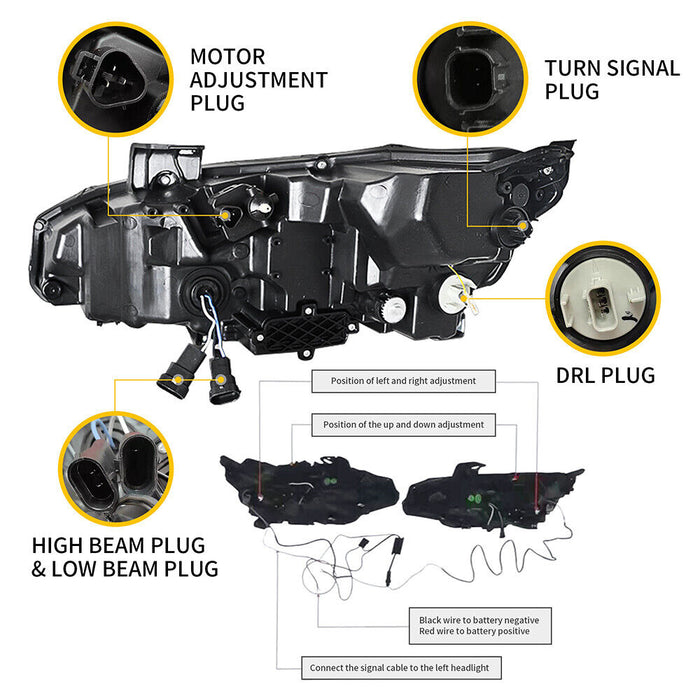 MOTOR ADJUSTMENT PLUG

TURN SIGNAL PLUG

DRL PLUG

HIGH BEAM PLUG & LOW BEAM PLUG

Position of left and right adjustment

Position of the up and down adjustment

Black wire to battery negative
Red wire to battery positive

Connect the signal cable to the left headlight