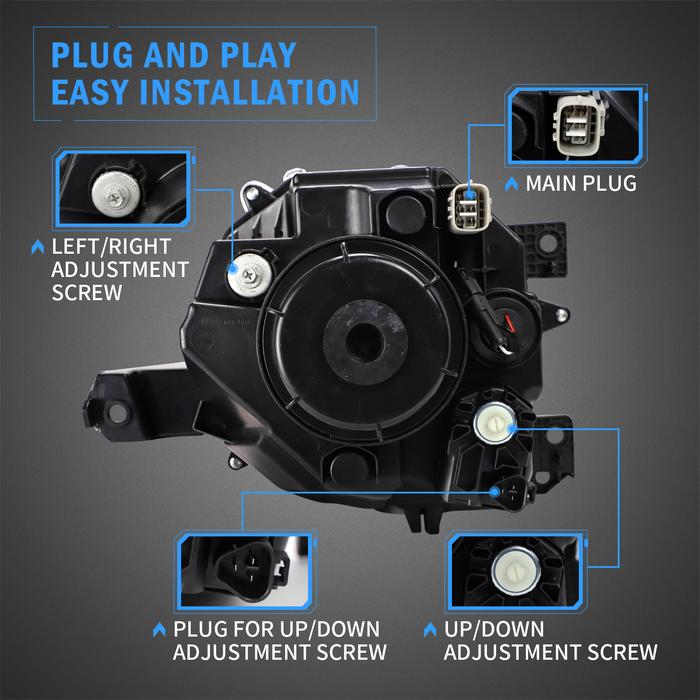 PLUG AND PLAY
EASY INSTALLATION

MAIN PLUG

LEFT/RIGHT ADJUSTMENT SCREW

PLUG FOR UP/DOWN ADJUSTMENT SCREW

UP/DOWN ADJUSTMENT SCREW