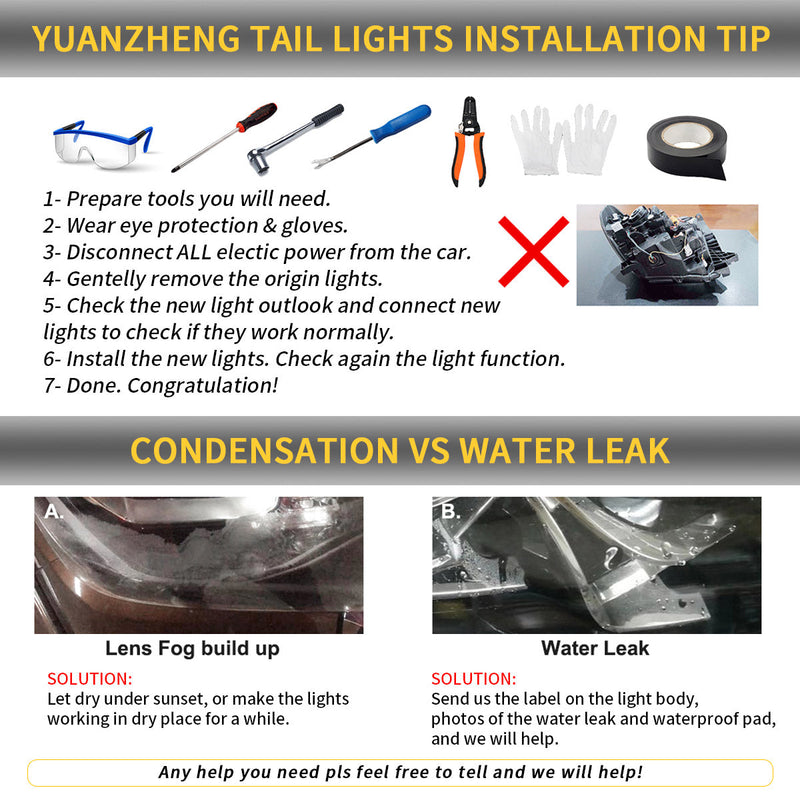 YUANZHENG TAIL LIGHTS INSTALLATION TIP

1- Prepare tools you will need.
2- Wear eye protection & gloves.
3- Disconnect ALL electic power from the car.
4- Gentelly remove the origin lights.
5- Check the new light outlook and connect new lights to check if they work normally.
6- Install the new lights. Check again the light function.
7- Done. Congratulation!

CONDENSATION VS WATER LEAK

A.

Lens Fog build up

SOLUTION:
Let dry under sunset, or make the lights working in dry place for a while.

B.

Water Leak

SOLUTION:
Send us the label on the light body, photos of the water leak and waterproof pad, and we will help.

Any help you need pls feel free to tell and we will help!